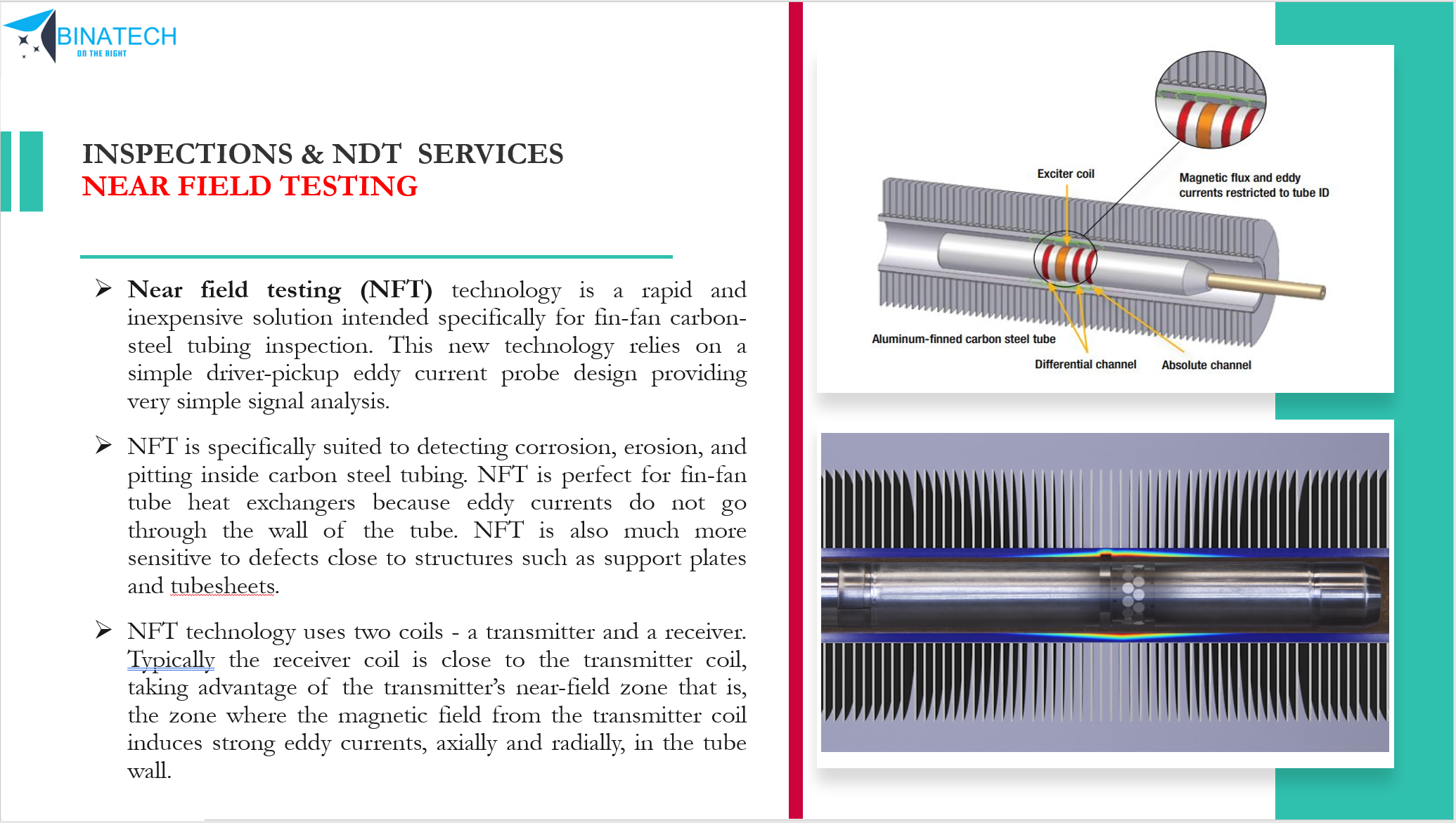 BINATECH
ON THE RIGHT

INSPECTIONS & NDT SERVICES
NEAR FIELD TESTING

➢ Near field testing (NFT) technology is a rapid and inexpensive solution intended specifically for fin-fan carbon-steel tubing inspection. This new technology relies on a simple driver-pickup eddy current probe design providing very simple signal analysis.

➢ NFT is specifically suited to detecting corrosion, erosion, and pitting inside carbon steel tubing. NFT is perfect for fin-fan tube heat exchangers because eddy currents do not go through the wall of the tube. NFT is also much more sensitive to defects close to structures such as support plates and tubesheets.

➢ NFT technology uses two coils - a transmitter and a receiver. Typically the receiver coil is close to the transmitter coil, taking advantage of the transmitter's near-field zone that is, the zone where the magnetic field from the transmitter coil induces strong eddy currents, axially and radially, in the tube wall.

Exciter coil
Magnetic flux and eddy currents restricted to tube ID
Aluminum-finned carbon steel tube
Differential channel
Absolute channel