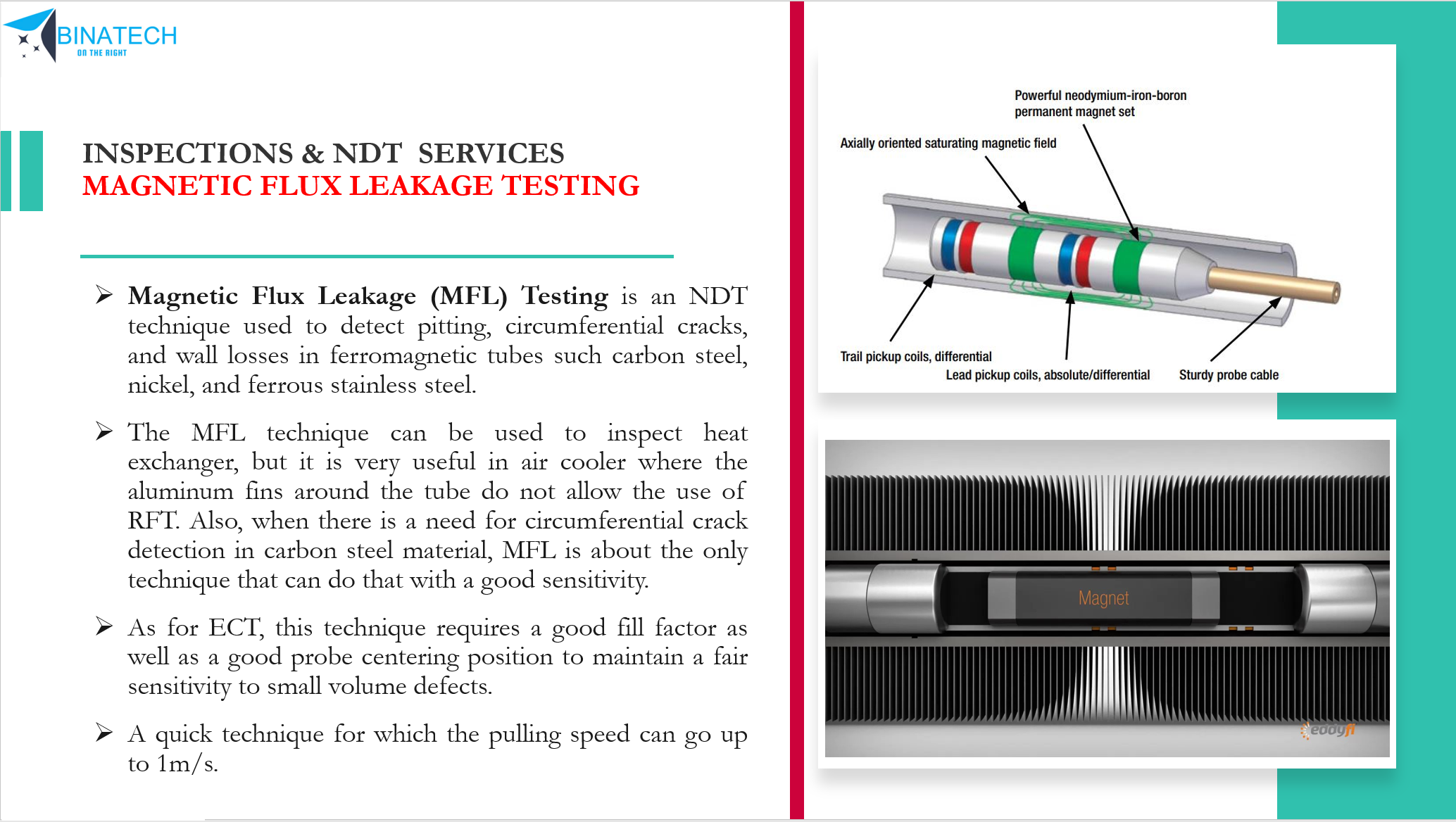 BINATECH
ON THE RIGHT

INSPECTIONS & NDT SERVICES
MAGNETIC FLUX LEAKAGE TESTING

➢ Magnetic Flux Leakage (MFL) Testing is an NDT technique used to detect pitting, circumferential cracks, and wall losses in ferromagnetic tubes such carbon steel, nickel, and ferrous stainless steel.

➢ The MFL technique can be used to inspect heat exchanger, but it is very useful in air cooler where the aluminum fins around the tube do not allow the use of RFT. Also, when there is a need for circumferential crack detection in carbon steel material, MFL is about the only technique that can do that with a good sensitivity.

➢ As for ECT, this technique requires a good fill factor as well as a good probe centering position to maintain a fair sensitivity to small volume defects.

➢ A quick technique for which the pulling speed can go up to 1m/s.

Powerful neodymium-iron-boron permanent magnet set
Axially oriented saturating magnetic field
Trail pickup coils, differential
Lead pickup coils, absolute/differential
Sturdy probe cable

Magnet
eddyfi